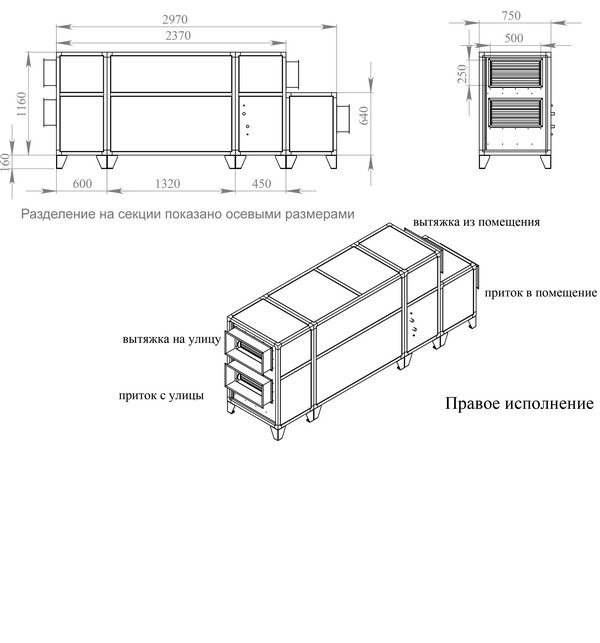 2970
2370
1160
160
640
600
1320
450
750
500
250

Разделение на секции показано осевыми размерами

вытяжка из помещения
приток в помещение
вытяжка на улицу
приток с улицы

Правое исполнение