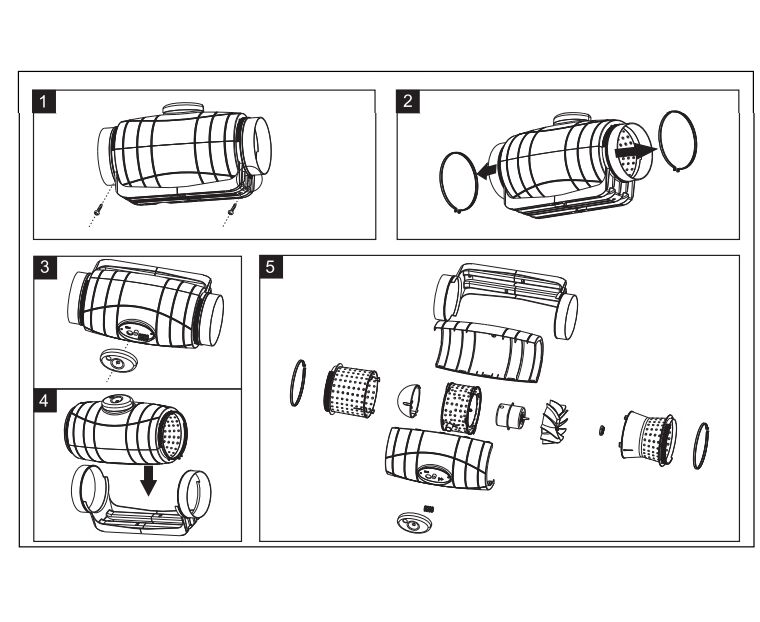 1

2

3

4

5