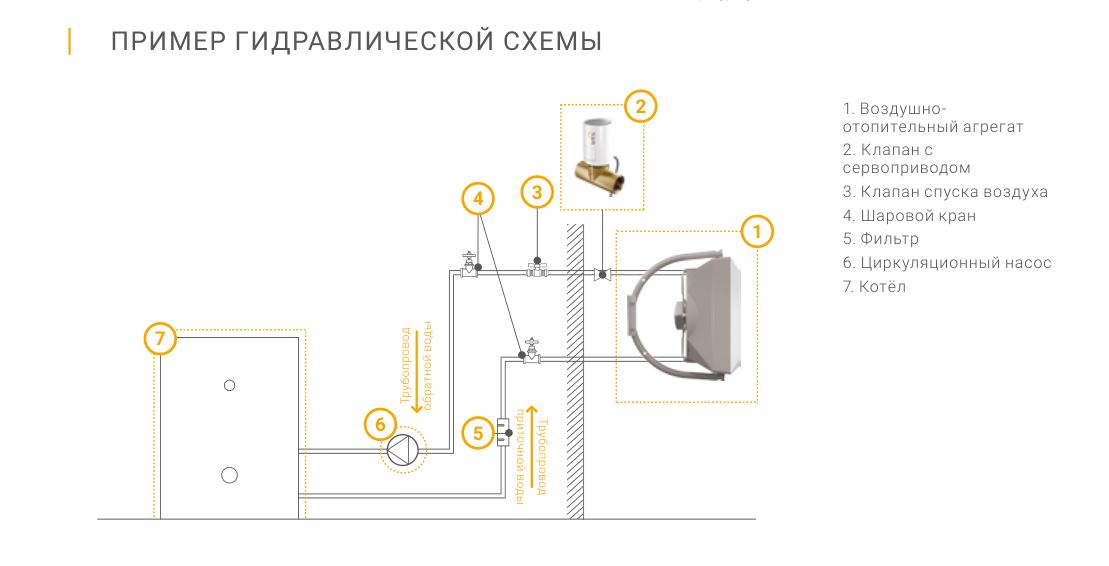 ПРИМЕР ГИДРАВЛИЧЕСКОЙ СХЕМЫ

2

4

3

1

7

6

5

Трубопровод обратной воды

Трубопровод приточной воды

1. Воздушно-отопительный агрегат
2. Клапан с сервоприводом
3. Клапан спуска воздуха
4. Шаровой кран
5. Фильтр
6. Циркуляционный насос
7. Котёл