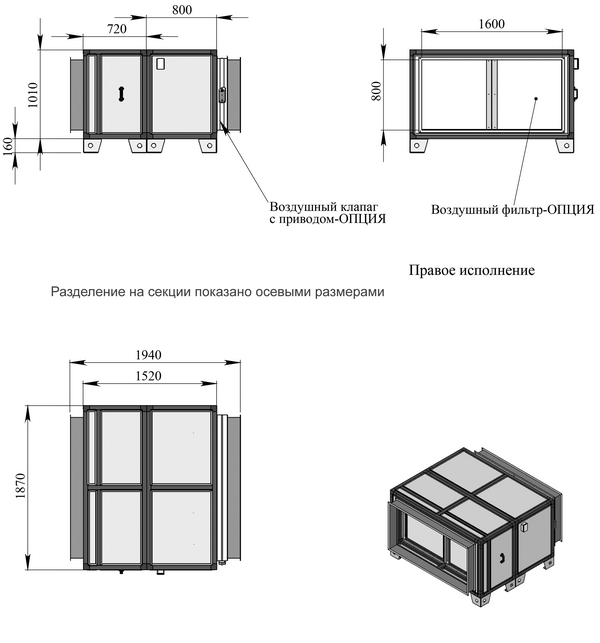 800
720
1010
160
Воздушный клапаг
с приводом-ОПЦИЯ
1600
800
Воздушный фильтр-ОПЦИЯ
Правое исполнение
Разделение на секции показано осевыми размерами
1940
1520
1870