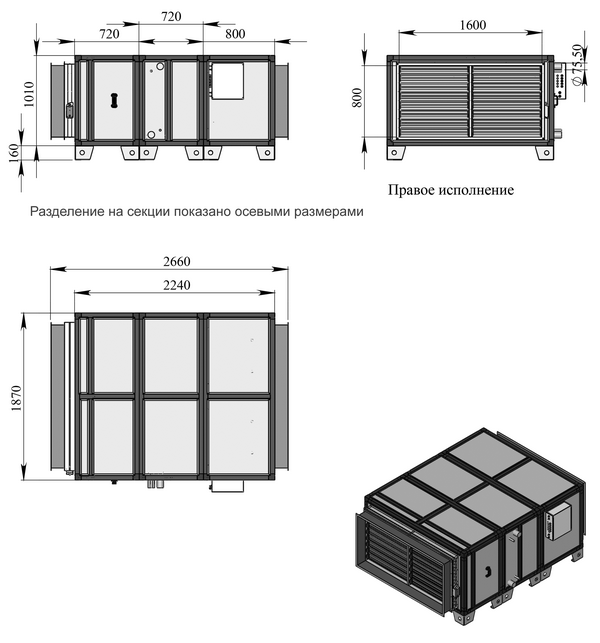 720
720
800
1010
160
1600
800
$\varnothing 75,50$
Правое исполнение
Разделение на секции показано осевыми размерами
2660
2240
1870