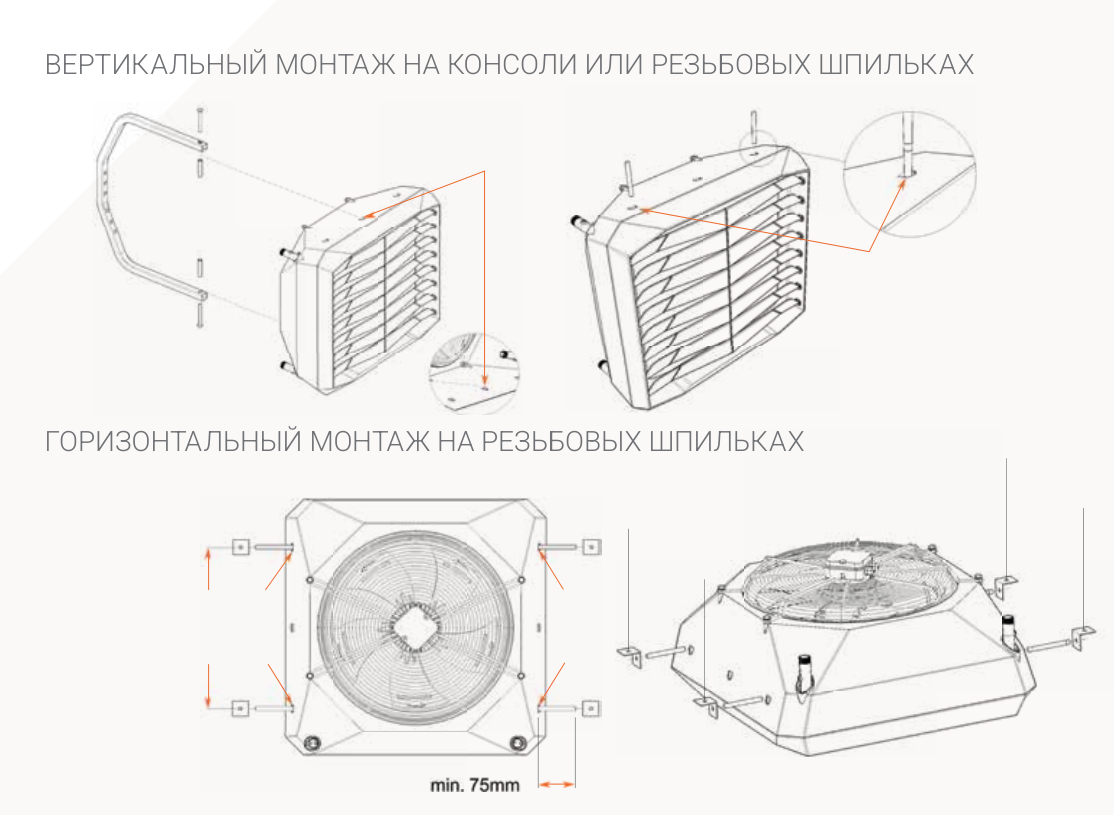 ВЕРТИКАЛЬНЫЙ МОНТАЖ НА КОНСОЛИ ИЛИ РЕЗЬБОВЫХ ШПИЛЬКАХ

ГОРИЗОНТАЛЬНЫЙ МОНТАЖ НА РЕЗЬБОВЫХ ШПИЛЬКАХ

min. 75mm