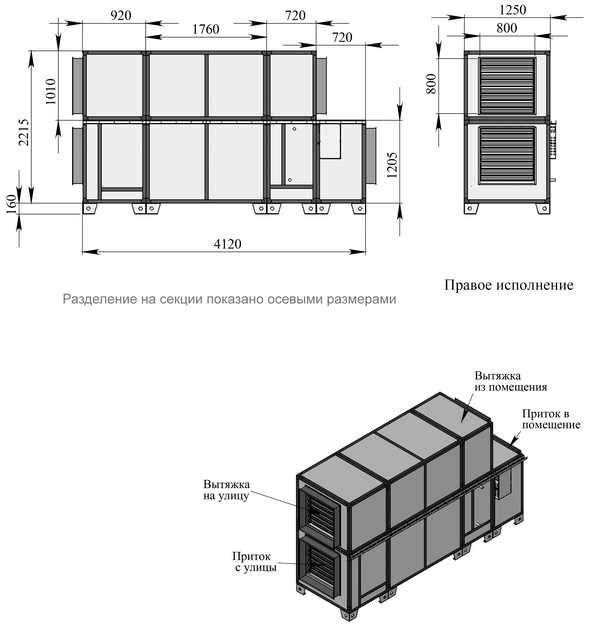 920
1760
720
720
1010
2215
160
1205
4120

1250
800
800

Правое исполнение

Разделение на секции показано осевыми размерами

Вытяжка из помещения
Приток в помещение
Вытяжка на улицу
Приток с улицы