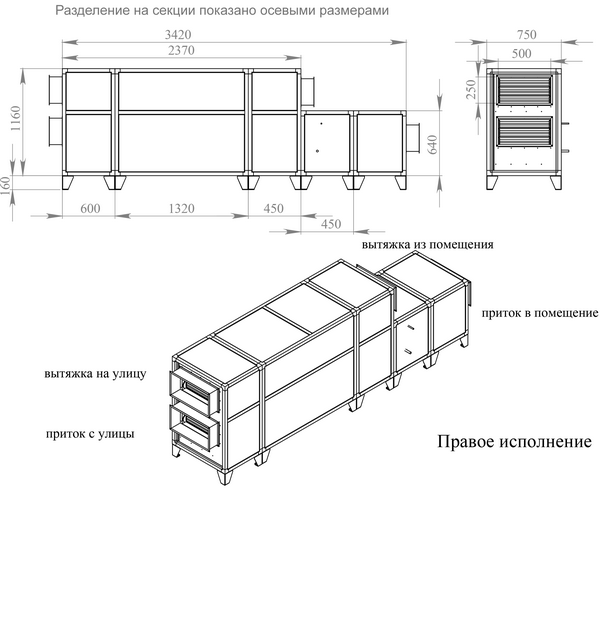 Разделение на секции показано осевыми размерами

3420
2370
750
500
250
1160
640
160
600
1320
450
450

вытяжка из помещения
приток в помещение
вытяжка на улицу
приток с улицы

Правое исполнение