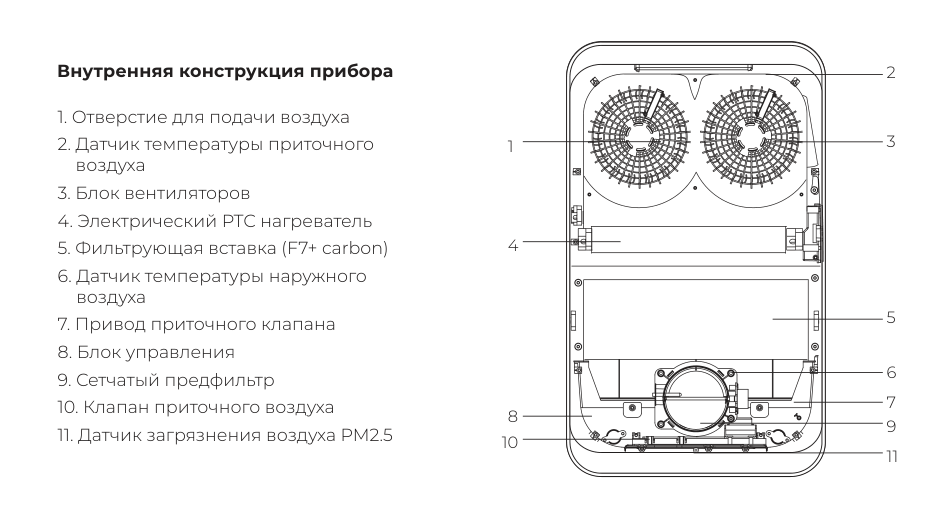 Внутренняя конструкция прибора

1. Отверстие для подачи воздуха
2. Датчик температуры приточного воздуха
3. Блок вентиляторов
4. Электрический PTC нагреватель
5. Фильтрующая вставка (F7+ carbon)
6. Датчик температуры наружного воздуха
7. Привод приточного клапана
8. Блок управления
9. Сетчатый предфильтр
10. Клапан приточного воздуха
11. Датчик загрязнения воздуха PM2.5

2
1
3
4
5
6
7
8
9
10
11