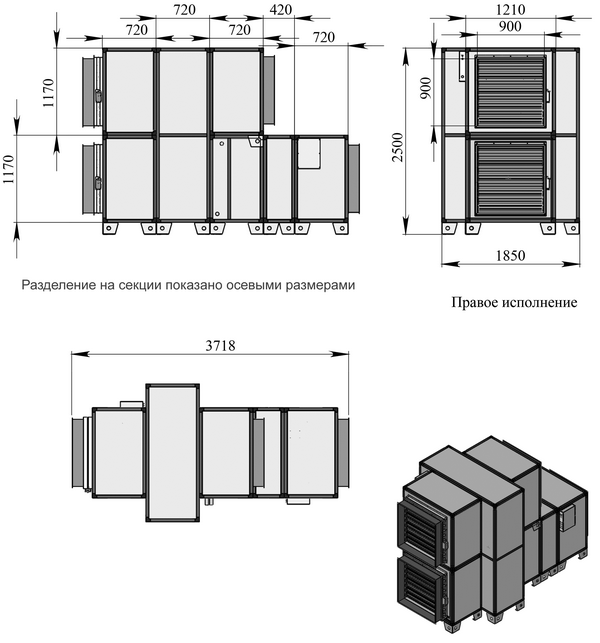 720
420
720
720
720
1170
1170
1210
900
900
2500
1850

Разделение на секции показано осевыми размерами

Правое исполнение

3718