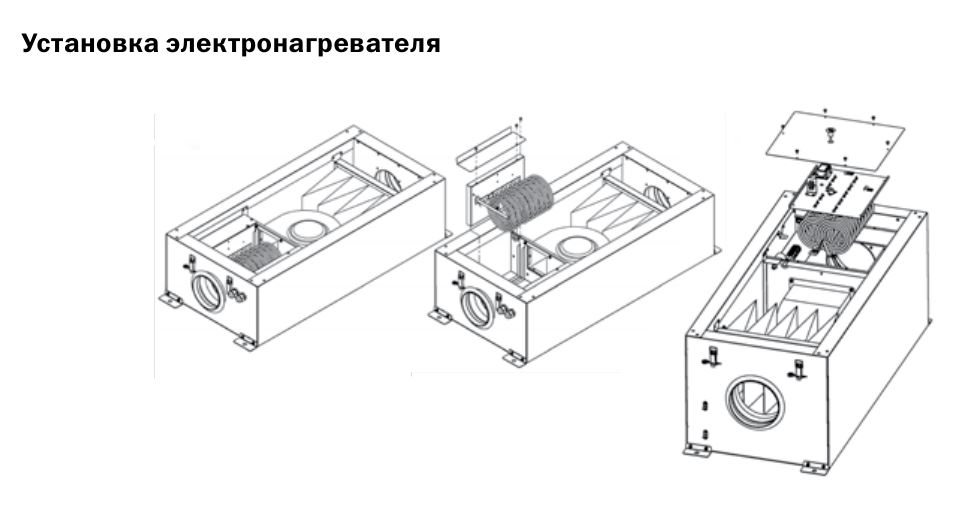 Установка электронагревателя