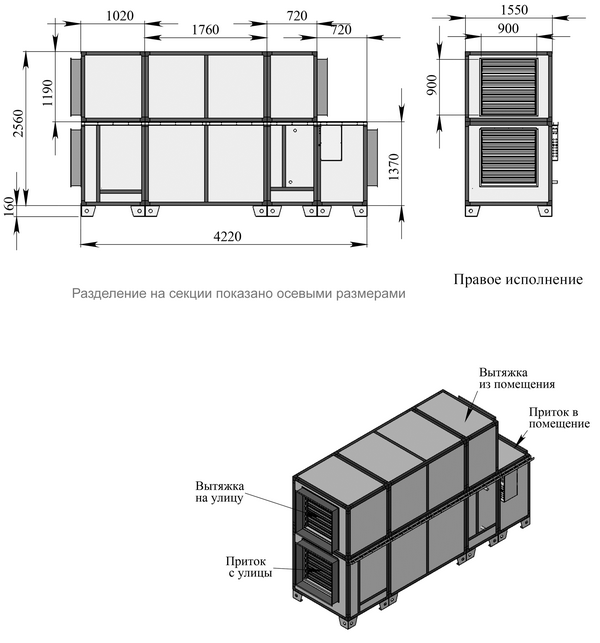 1020
1760
720
720
1190
2560
160
1370
4220
1550
900
900

Правое исполнение

Разделение на секции показано осевыми размерами

Вытяжка из помещения

Приток в помещение

Вытяжка на улицу

Приток с улицы