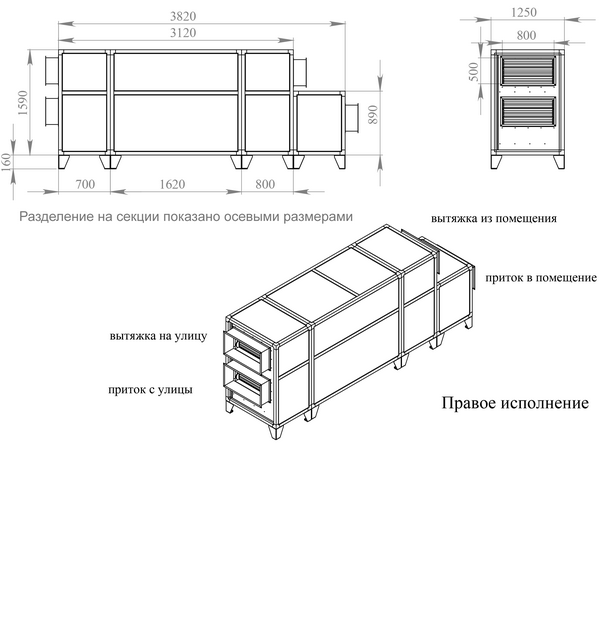 3820
3120
1590
160
890
700
1620
800

1250
800
500

Разделение на секции показано осевыми размерами

вытяжка из помещения

приток в помещение

вытяжка на улицу

приток с улицы

Правое исполнение