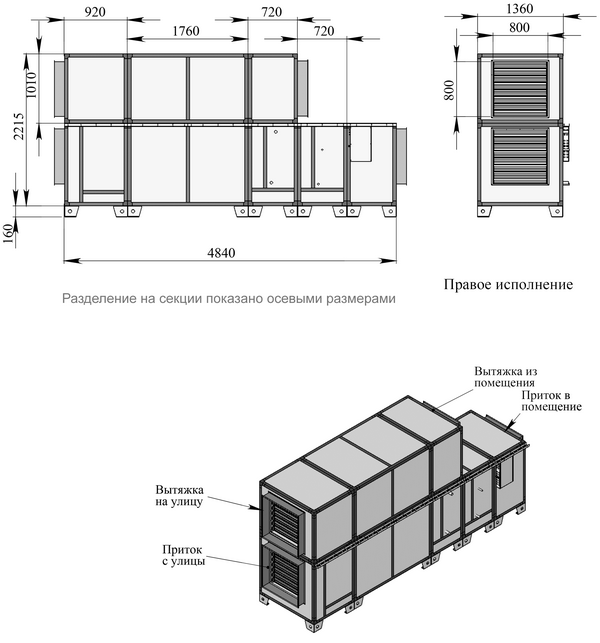 920
720
1760
720
1010
2215
160
4840

1360
800
800

Правое исполнение

Разделение на секции показано осевыми размерами

Вытяжка из помещения
Приток в помещение
Вытяжка на улицу
Приток с улицы