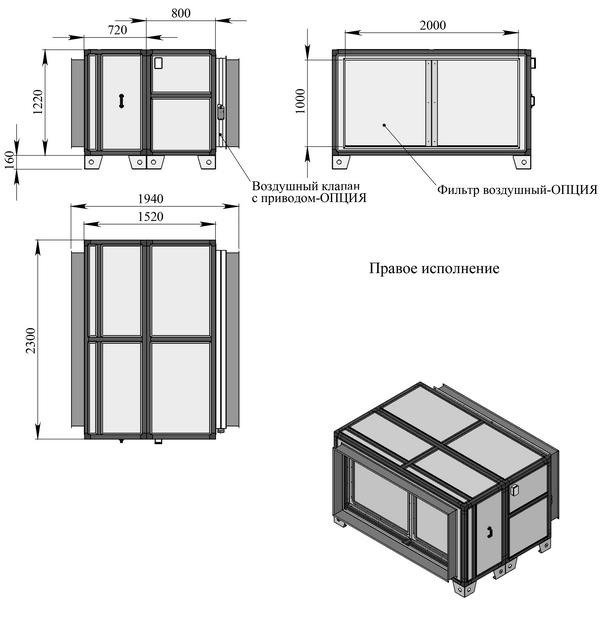 800
720
1220
160
Воздушный клапан с приводом-ОПЦИЯ
2000
1000
Фильтр воздушный-ОПЦИЯ
1940
1520
2300
Правое исполнение