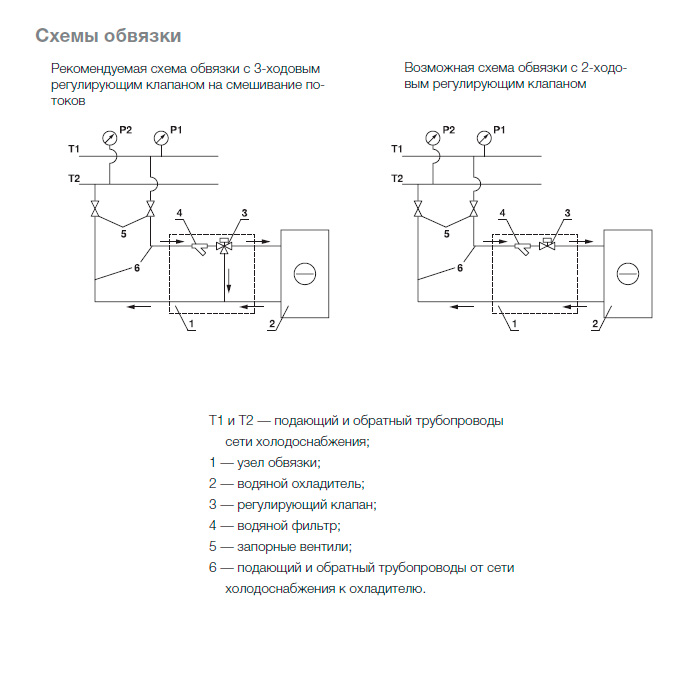 Схемы обвязки

Рекомендуемая схема обвязки с 3-ходовым регулирующим клапаном на смешивание потоков

P2
P1
T1
T2
4
3
5
6
1
2

Возможная схема обвязки с 2-ходовым регулирующим клапаном

P2
P1
T1
T2
4
3
5
6
1
2

T1 и T2 — подающий и обратный трубопроводы сети холодоснабжения;
1 — узел обвязки;
2 — водяной охладитель;
3 — регулирующий клапан;
4 — водяной фильтр;
5 — запорные вентили;
6 — подающий и обратный трубопроводы от сети холодоснабжения к охладителю.