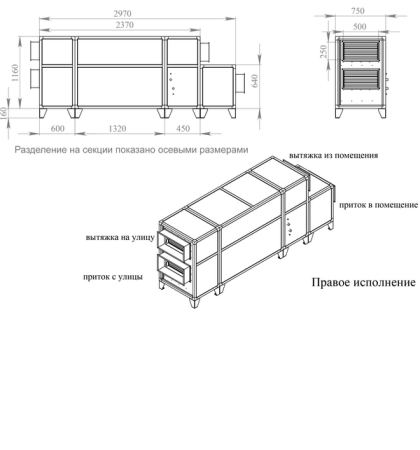 2970
2370
1160
160
640
600
1320
450
750
500
250

Разделение на секции показано осевыми размерами

вытяжка из помещения

приток в помещение

вытяжка на улицу

приток с улицы

Правое исполнение