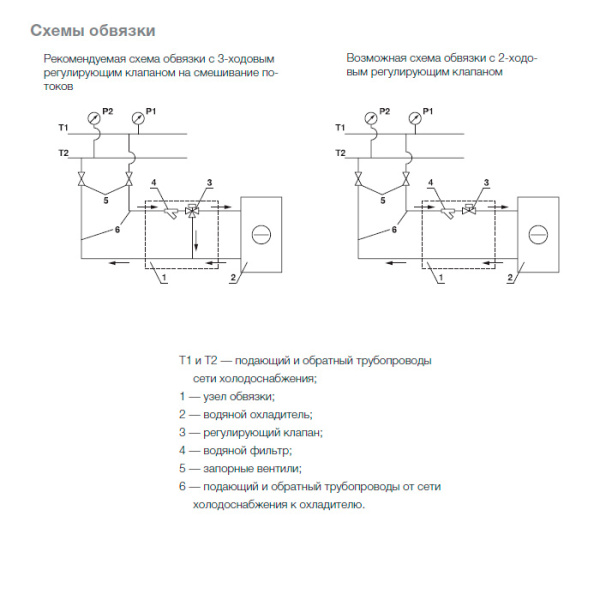 Схемы обвязки

Рекомендуемая схема обвязки с 3-ходовым регулирующим клапаном на смешивание потоков

P2 P1
T1
T2
4 3
5
6
1 2

Возможная схема обвязки с 2-ходовым регулирующим клапаном

P2 P1
T1
T2
4 3
5
6
1 2

T1 и T2 — подающий и обратный трубопроводы сети холодоснабжения;
1 — узел обвязки;
2 — водяной охладитель;
3 — регулирующий клапан;
4 — водяной фильтр;
5 — запорные вентили;
6 — подающий и обратный трубопроводы от сети холодоснабжения к охладителю.