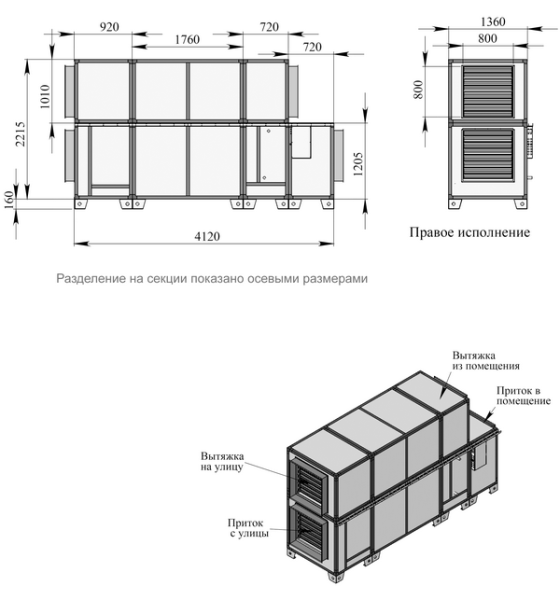 920
1760
720
720
1010
2215
160
1205
4120
1360
800
800
Правое исполнение

Разделение на секции показано осевыми размерами

Вытяжка из помещения
Приток в помещение
Вытяжка на улицу
Приток с улицы