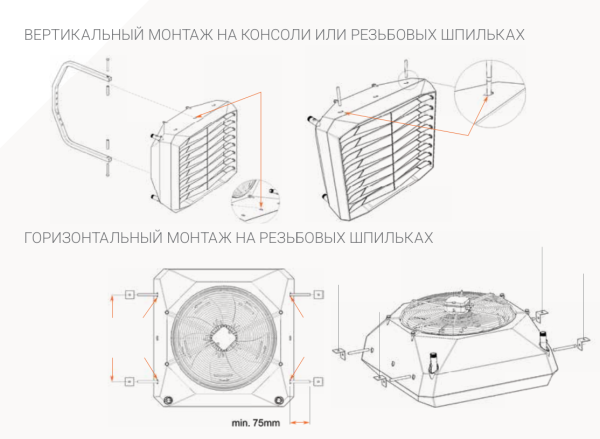 ВЕРТИКАЛЬНЫЙ МОНТАЖ НА КОНСОЛИ ИЛИ РЕЗЬБОВЫХ ШПИЛЬКАХ

ГОРИЗОНТАЛЬНЫЙ МОНТАЖ НА РЕЗЬБОВЫХ ШПИЛЬКАХ

min. 75mm