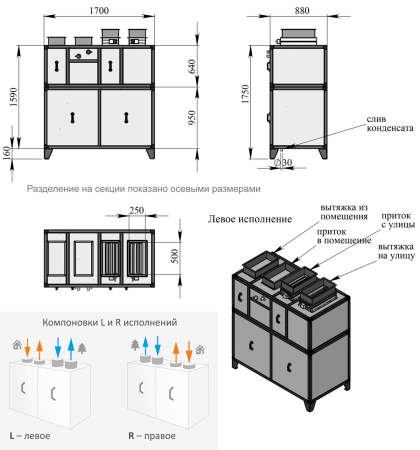 1700

880

1590

640

950

160

1750

слив конденсата

$\varnothing 30$

Разделение на секции показано осевыми размерами

250

500

Левое исполнение

вытяжка из помещения

приток в помещение

приток с улицы

вытяжка на улицу

Компоновки L и R исполнений

L – левое

R – правое