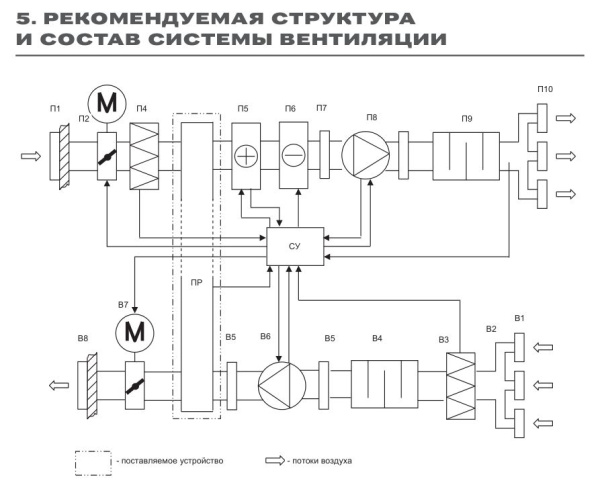 5. РЕКОМЕНДУЕМАЯ СТРУКТУРА И СОСТАВ СИСТЕМЫ ВЕНТИЛЯЦИИ

П1
П2
М
П4
П5
П6
П7
П8
П9
П10
СУ
ПР
В7
М
В8
В5
В6
В5
В4
В3
В2
В1

- поставляемое устройство
- потоки воздуха