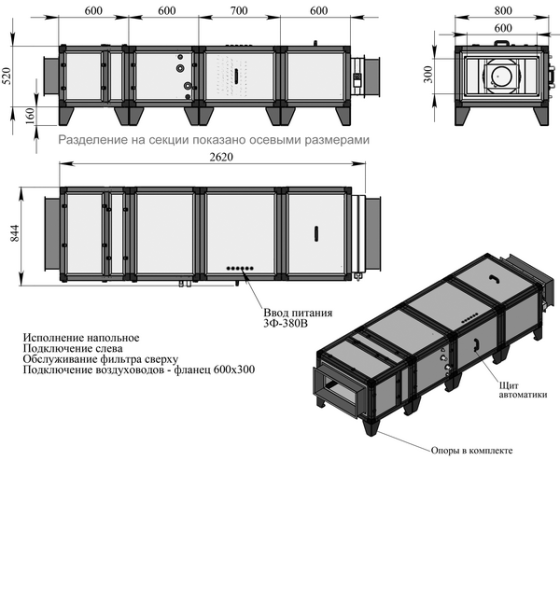 600
600
700
600
800
600
520
300
160
Разделение на секции показано осевыми размерами
2620
844
Ввод питания
3Ф-380В
Исполнение напольное
Подключение слева
Обслуживание фильтра сверху
Подключение воздуховодов - фланец 600х300
Щит
автоматики
Опоры в комплекте