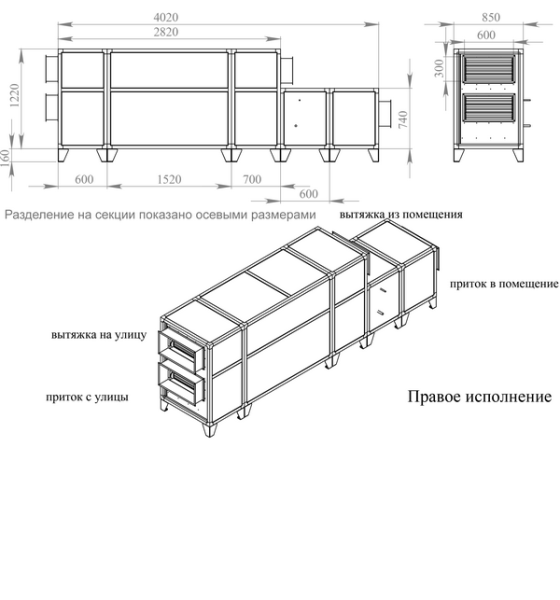 4020
2820
850
600
300
1220
740
160
600
1520
700
600

Разделение на секции показано осевыми размерами

вытяжка из помещения

приток в помещение

вытяжка на улицу

приток с улицы

Правое исполнение