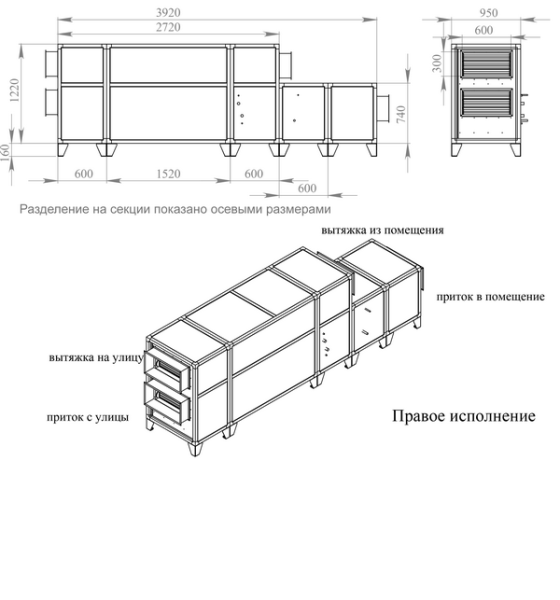 3920
2720
950
600
1220
300
740
160
600
1520
600
600

Разделение на секции показано осевыми размерами

вытяжка из помещения

приток в помещение

вытяжка на улицу

приток с улицы

Правое исполнение