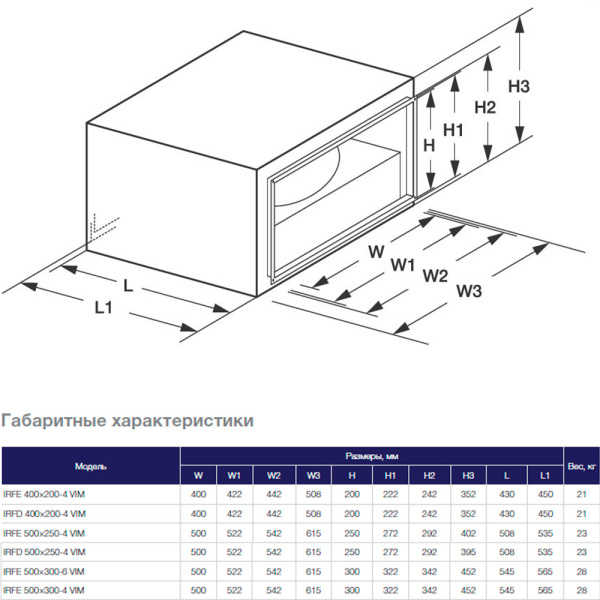 H3
H2
H1
H
W
W1
W2
W3
L
L1

Габаритные характеристики

| Модель | Размеры, мм | | | | | | | | | | Вес, кг |
|---|---|---|---|---|---|---|---|---|---|---|---|
| | W | W1 | W2 | W3 | H | H1 | H2 | H3 | L | L1 | |
| IRFE 400x200-4 VIM | 400 | 422 | 442 | 508 | 200 | 222 | 242 | 352 | 430 | 450 | 21 |
| IRFD 400x200-4 VIM | 400 | 422 | 442 | 508 | 200 | 222 | 242 | 352 | 430 | 450 | 21 |
| IRFE 500x250-4 VIM | 500 | 522 | 542 | 615 | 250 | 272 | 292 | 402 | 508 | 535 | 23 |
| IRFD 500x250-4 VIM | 500 | 522 | 542 | 615 | 250 | 272 | 292 | 395 | 508 | 535 | 23 |
| IRFE 500x300-6 VIM | 500 | 522 | 542 | 615 | 300 | 322 | 342 | 452 | 545 | 565 | 28 |
| IRFE 500x300-4 VIM | 500 | 522 | 542 | 615 | 300 | 322 | 342 | 452 | 545 | 565 | 28 |