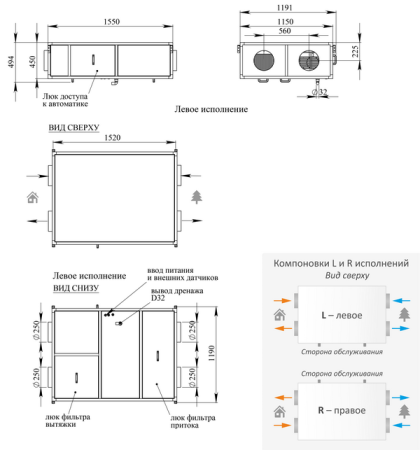 1550

494

450

Люк доступа к автоматике

1191

1150

560

225

$\varnothing 32$

Левое исполнение

ВИД СВЕРХУ

1520

Левое исполнение

ВИД СНИЗУ

ввод питания и внешних датчиков

вывод дренажа D32

$\varnothing 250$

$\varnothing 250$

$\varnothing 250$

$\varnothing 250$

1190

люк фильтра вытяжки

люк фильтра притока

Компоновки L и R исполнений

Вид сверху

L – левое

Сторона обслуживания

Сторона обслуживания

R – правое