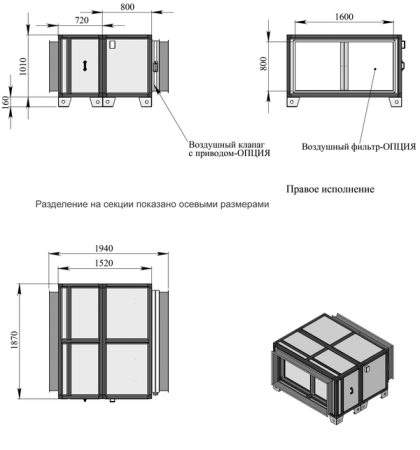 800
720
1010
160
Воздушный клапаг
с приводом-ОПЦИЯ

1600
800
Воздушный фильтр-ОПЦИЯ

Правое исполнение

Разделение на секции показано осевыми размерами

1940
1520
1870