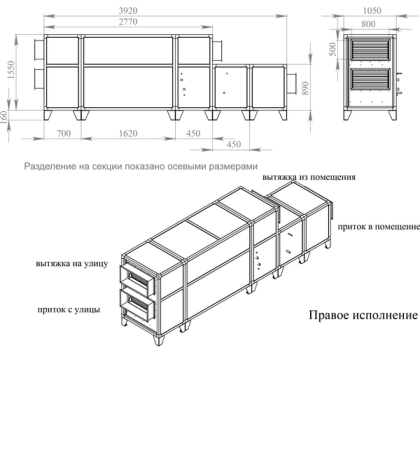 3920
2770
1050
800
500
1550
890
160
700
1620
450
450

Разделение на секции показано осевыми размерами

вытяжка из помещения

приток в помещение

вытяжка на улицу

приток с улицы

Правое исполнение