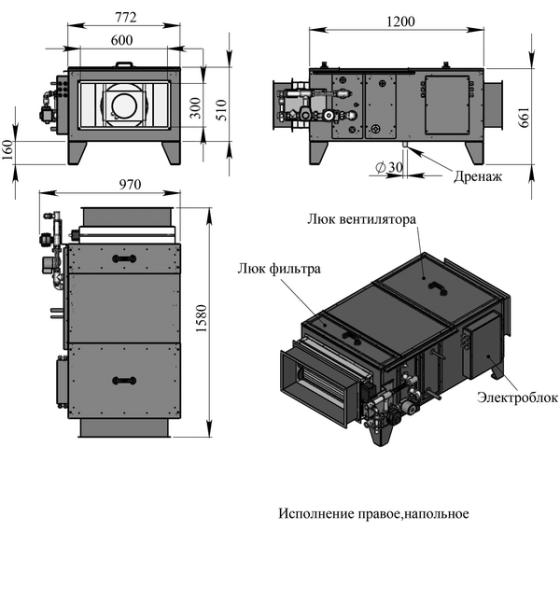 772

600

300

510

160

1200

661

$\varnothing 30$

Дренаж

970

1580

Люк вентилятора

Люк фильтра

Электроблок

Исполнение правое,напольное