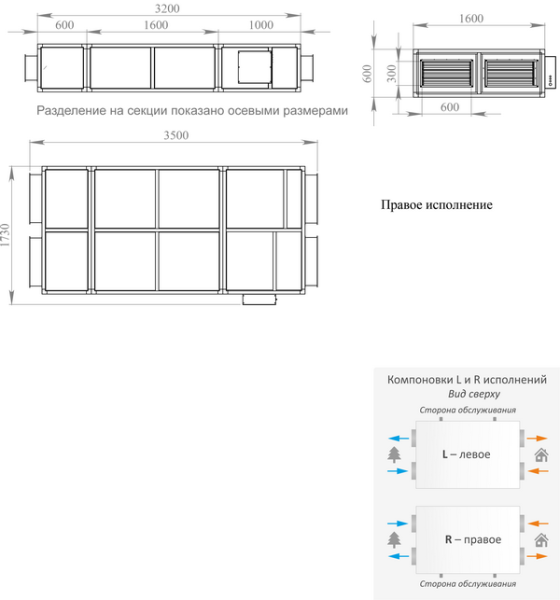 3200
600
1600
1000

Разделение на секции показано осевыми размерами

1600
600
300
600

3500
1730

Правое исполнение

Компоновки L и R исполнений
Вид сверху
Сторона обслуживания
L – левое

R – правое
Сторона обслуживания