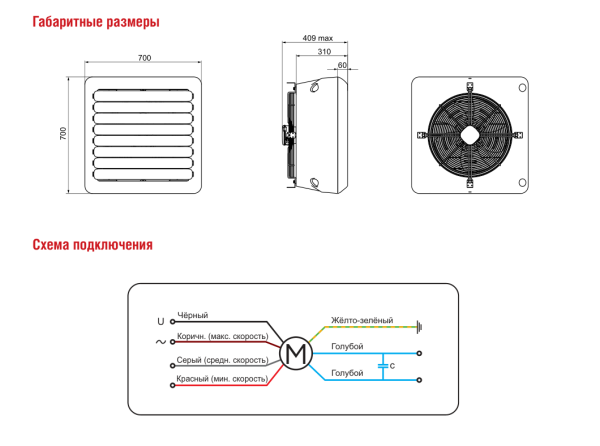 Габаритные размеры

700

700

409 max

310

60

Схема подключения

U

~

Чёрный

Коричн. (макс. скорость)

Серый (средн. скорость)

Красный (мин. скорость)

M

Жёлто-зелёный

Голубой

Голубой

C