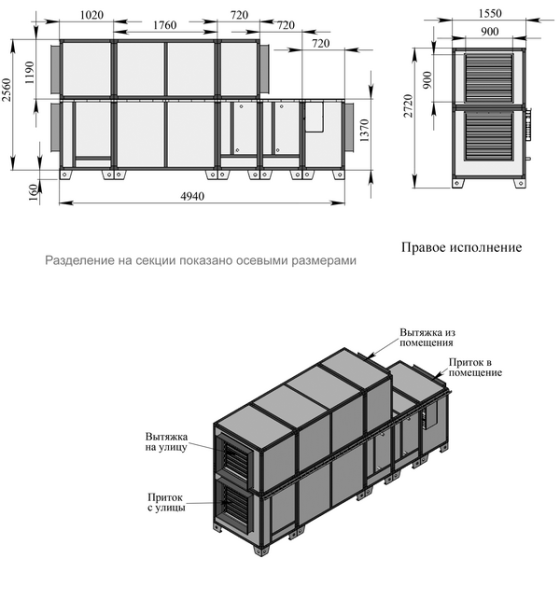 1020
1760
720
720
720
2560
1190
1370
160
4940

1550
900
900
2720

Правое исполнение

Разделение на секции показано осевыми размерами

Вытяжка из помещения

Приток в помещение

Вытяжка на улицу

Приток с улицы