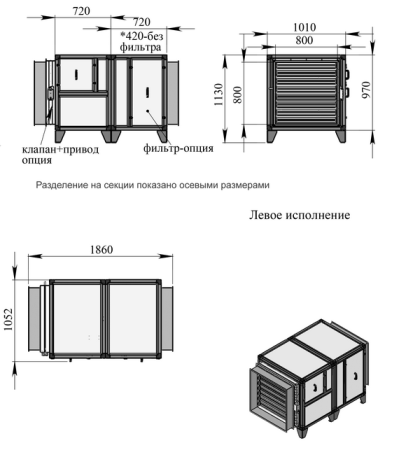 720

720

*420-без фильтра

клапан+привод опция

фильтр-опция

1010

800

1130

800

970

Разделение на секции показано осевыми размерами

Левое исполнение

1860

1052