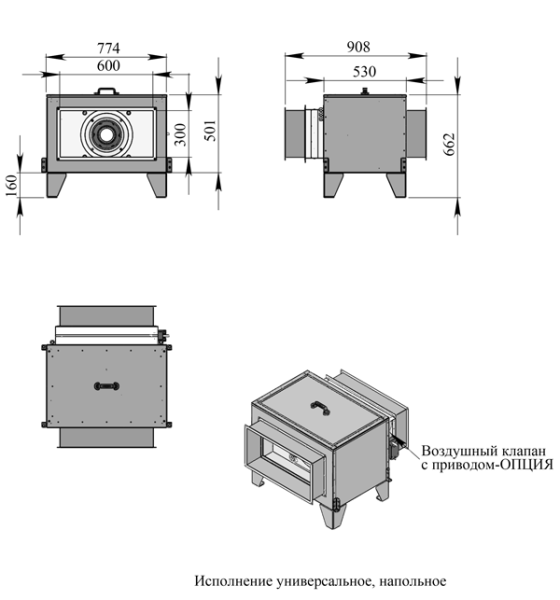 774
600
300
501
160
908
530
662

Воздушный клапан с приводом-ОПЦИЯ

Исполнение универсальное, напольное