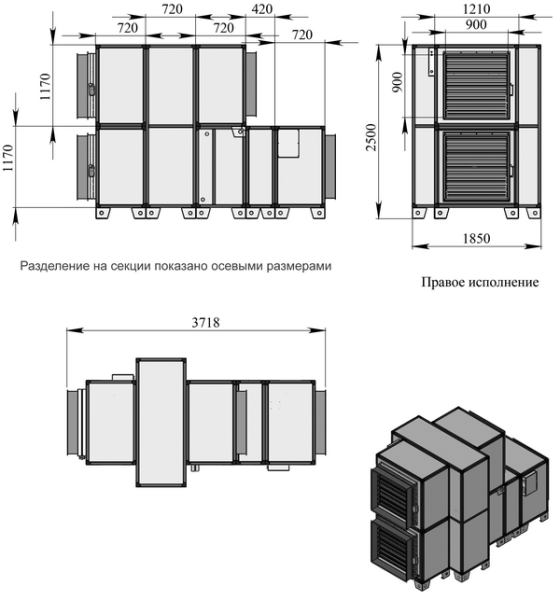 720
420
720
720
720
1170
1170
1210
900
900
2500
1850

Разделение на секции показано осевыми размерами

Правое исполнение

3718