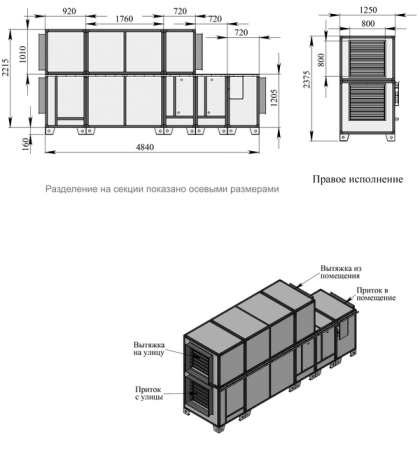 920
1760
720
720
720
2215
1010
1205
160
4840

1250
800
800
2375

Правое исполнение

Разделение на секции показано осевыми размерами

Вытяжка из помещения

Приток в помещение

Вытяжка на улицу

Приток с улицы