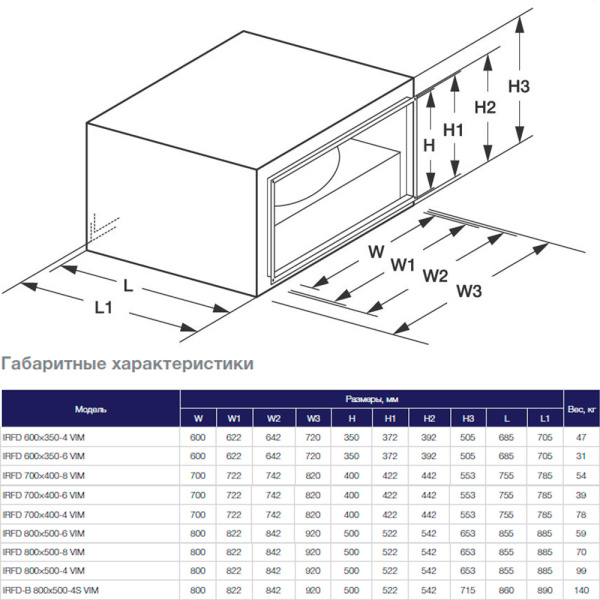 H3
H2
H1
H
W
W1
W2
W3
L
L1

Габаритные характеристики

| Модель | Размеры, мм | | | | | | | | | | Вес, кг |
|---|---|---|---|---|---|---|---|---|---|---|---|
| | W | W1 | W2 | W3 | H | H1 | H2 | H3 | L | L1 | |
| IRFD 600×350-4 VIM | 600 | 622 | 642 | 720 | 350 | 372 | 392 | 505 | 685 | 705 | 47 |
| IRFD 600×350-6 VIM | 600 | 622 | 642 | 720 | 350 | 372 | 392 | 505 | 685 | 705 | 31 |
| IRFD 700×400-8 VIM | 700 | 722 | 742 | 820 | 400 | 422 | 442 | 553 | 755 | 785 | 54 |
| IRFD 700×400-6 VIM | 700 | 722 | 742 | 820 | 400 | 422 | 442 | 553 | 755 | 785 | 39 |
| IRFD 700×400-4 VIM | 700 | 722 | 742 | 820 | 400 | 422 | 442 | 553 | 755 | 785 | 78 |
| IRFD 800×500-6 VIM | 800 | 822 | 842 | 920 | 500 | 522 | 542 | 653 | 855 | 885 | 59 |
| IRFD 800×500-8 VIM | 800 | 822 | 842 | 920 | 500 | 522 | 542 | 653 | 855 | 885 | 70 |
| IRFD 800×500-4 VIM | 800 | 822 | 842 | 920 | 500 | 522 | 542 | 653 | 855 | 885 | 99 |
| IRFD-B 800×500-4S VIM | 800 | 822 | 842 | 920 | 500 | 522 | 542 | 715 | 860 | 890 | 140 |