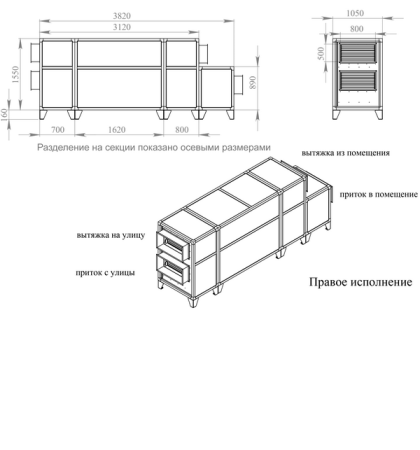 3820
3120
1550
160
890
700
1620
800
1050
800
500

Разделение на секции показано осевыми размерами

вытяжка из помещения

приток в помещение

вытяжка на улицу

приток с улицы

Правое исполнение