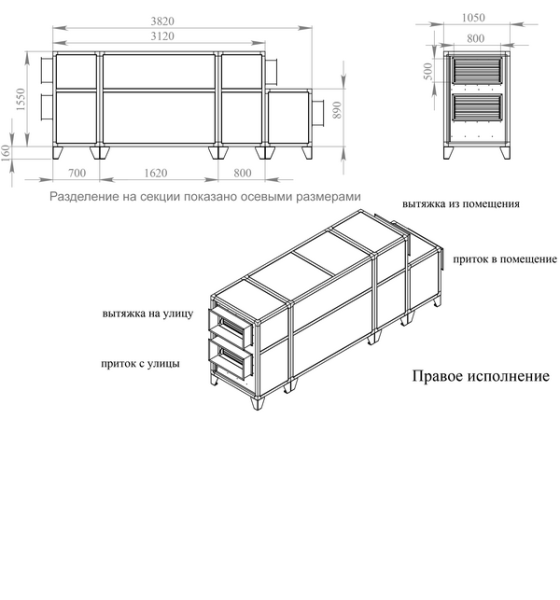 3820
3120
1550
160
890
700
1620
800
1050
800
500

Разделение на секции показано осевыми размерами

вытяжка из помещения
приток в помещение
вытяжка на улицу
приток с улицы

Правое исполнение