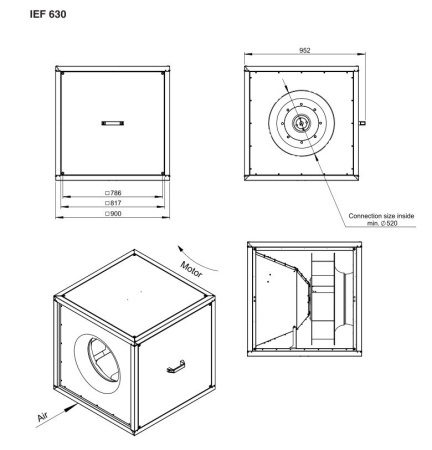 IEF 630

952

□786

□817

□900

Connection size inside min. ∅520

Motor

Air