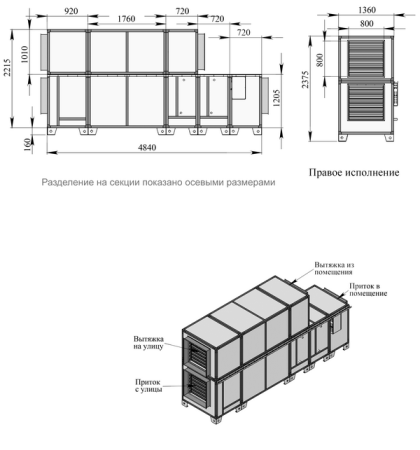 920
1760
720
720
720
2215
1010
1205
160
4840

1360
800
800
2375

Правое исполнение

Разделение на секции показано осевыми размерами

Вытяжка из помещения
Приток в помещение
Вытяжка на улицу
Приток с улицы