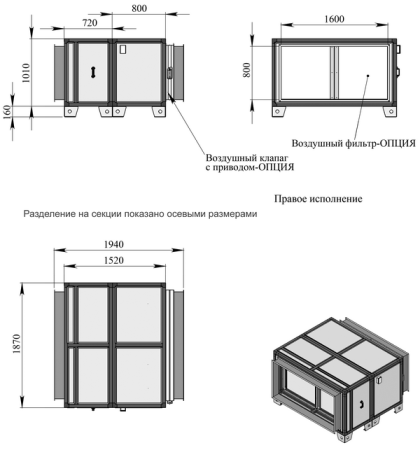 800
720
1010
160
1600
800
Воздушный фильтр-ОПЦИЯ
Воздушный клапаг с приводом-ОПЦИЯ
Правое исполнение
Разделение на секции показано осевыми размерами
1940
1520
1870